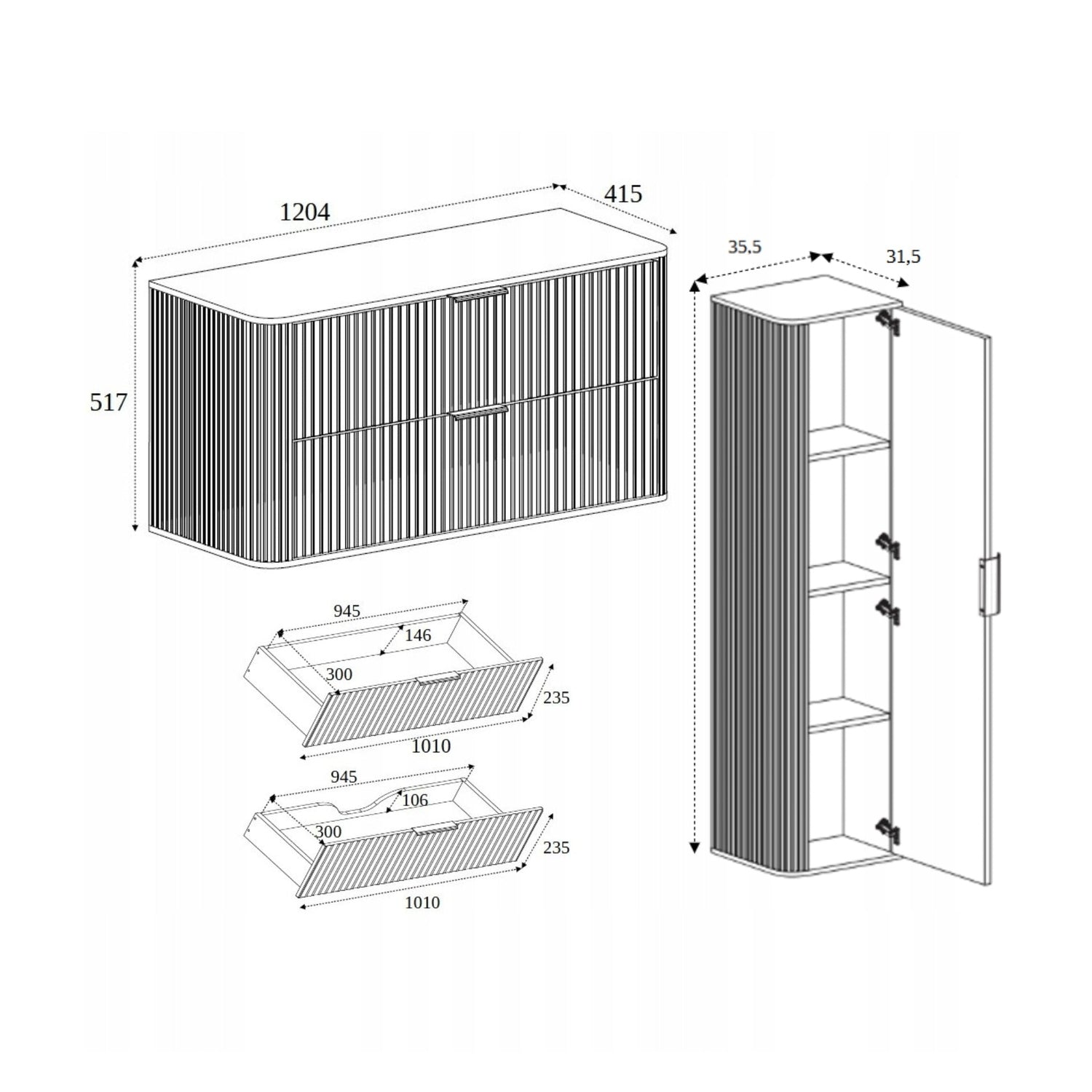 1204

415

517

35,5

31,5

945

146

300

235

1010

945

106

300

235

1010