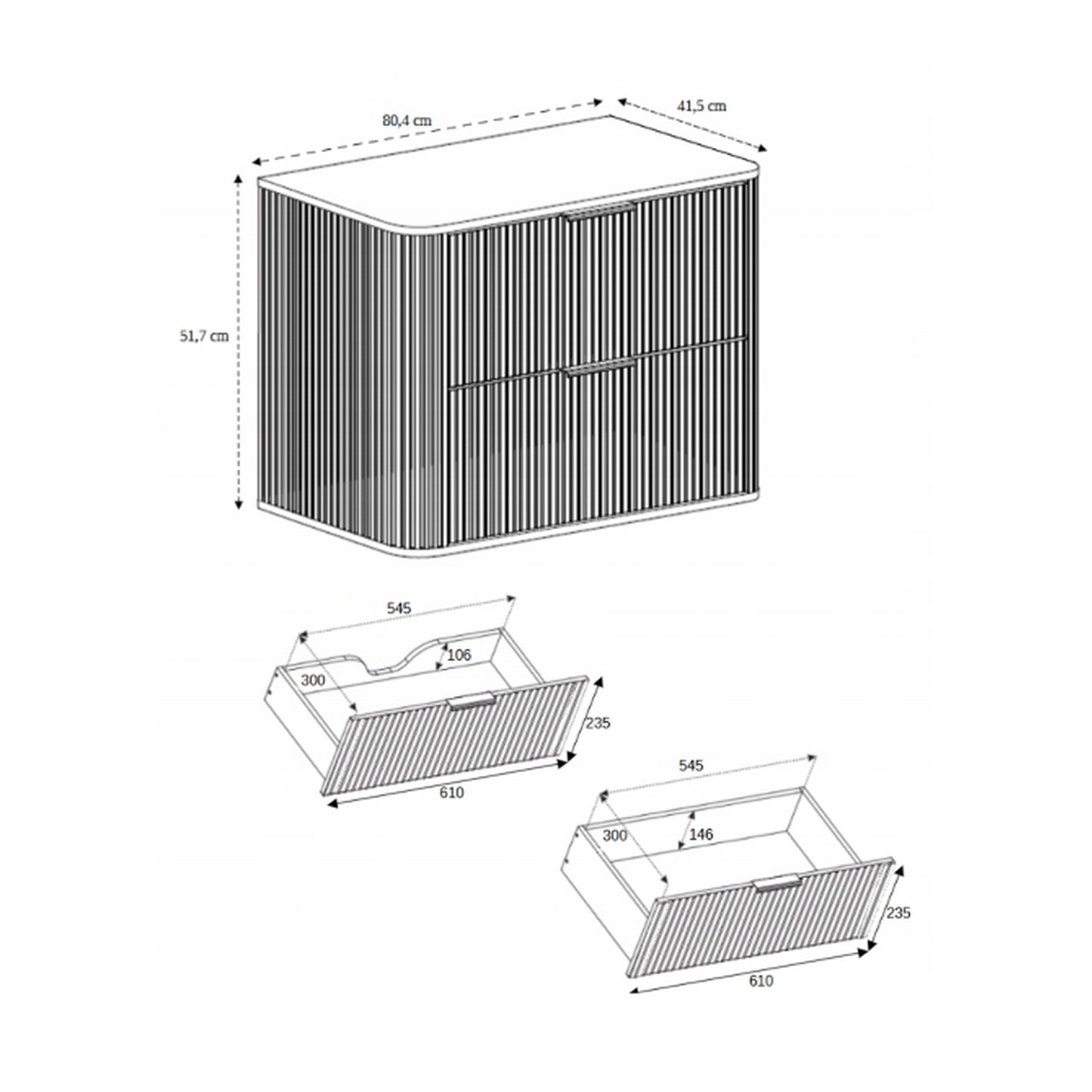 80,4 cm
41,5 cm
51,7 cm
545
106
300
235
610
545
300
146
235
610