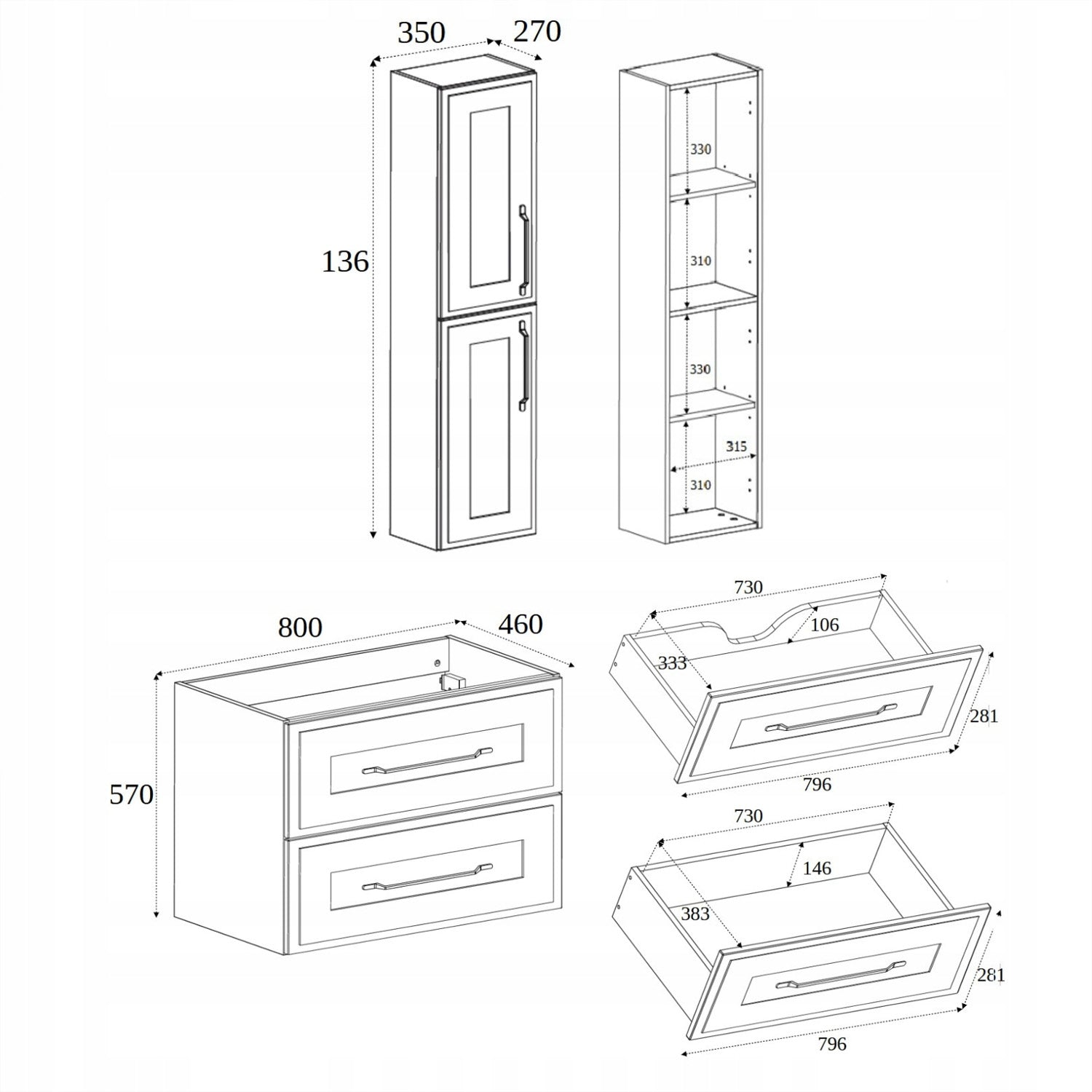 350
270
136
330
310
330
315
310
800
460
570
730
106
333
281
796
730
146
383
281
796