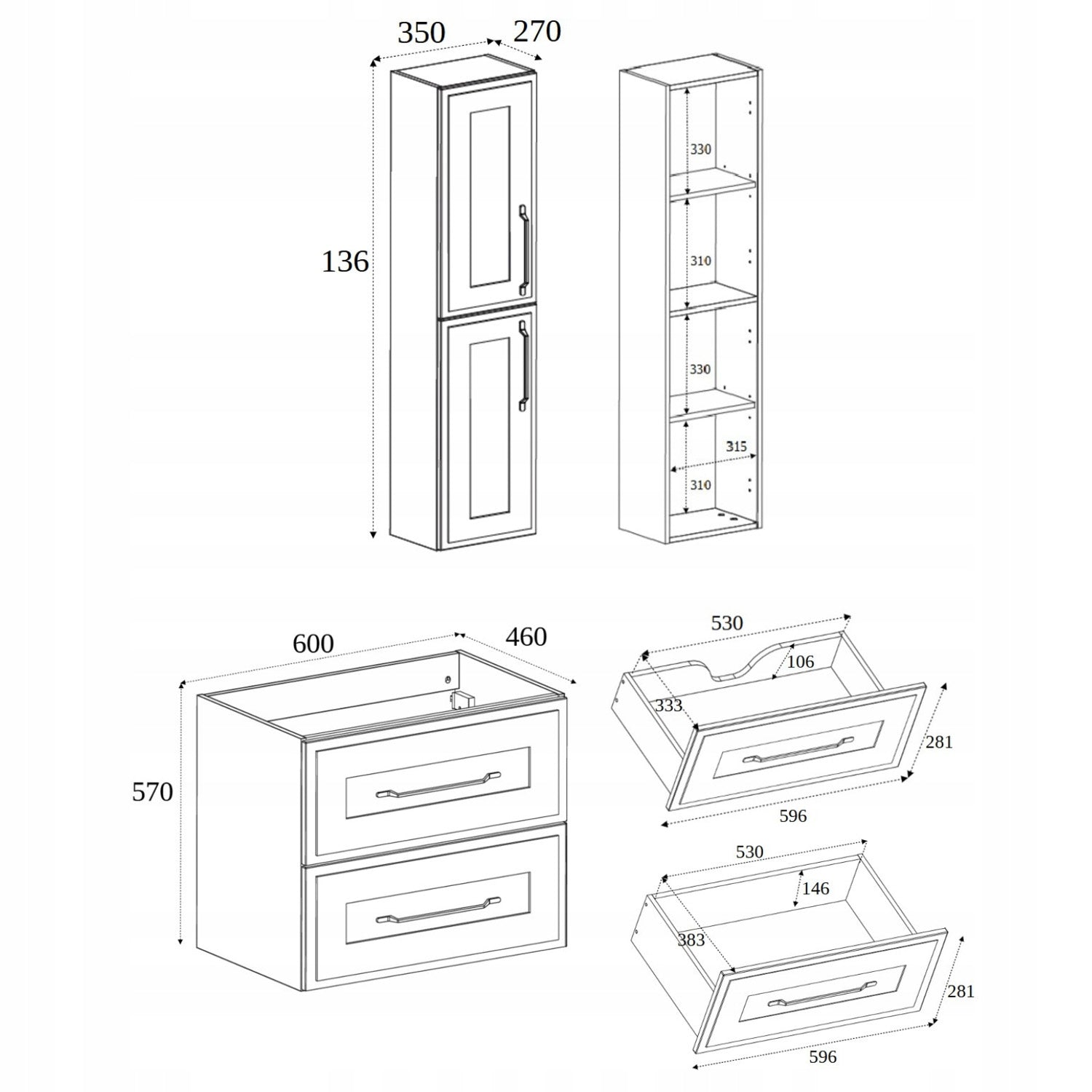 350
270
136
330
310
330
315
310

600
460
570
530
106
333
281
596
530
146
383
281
596