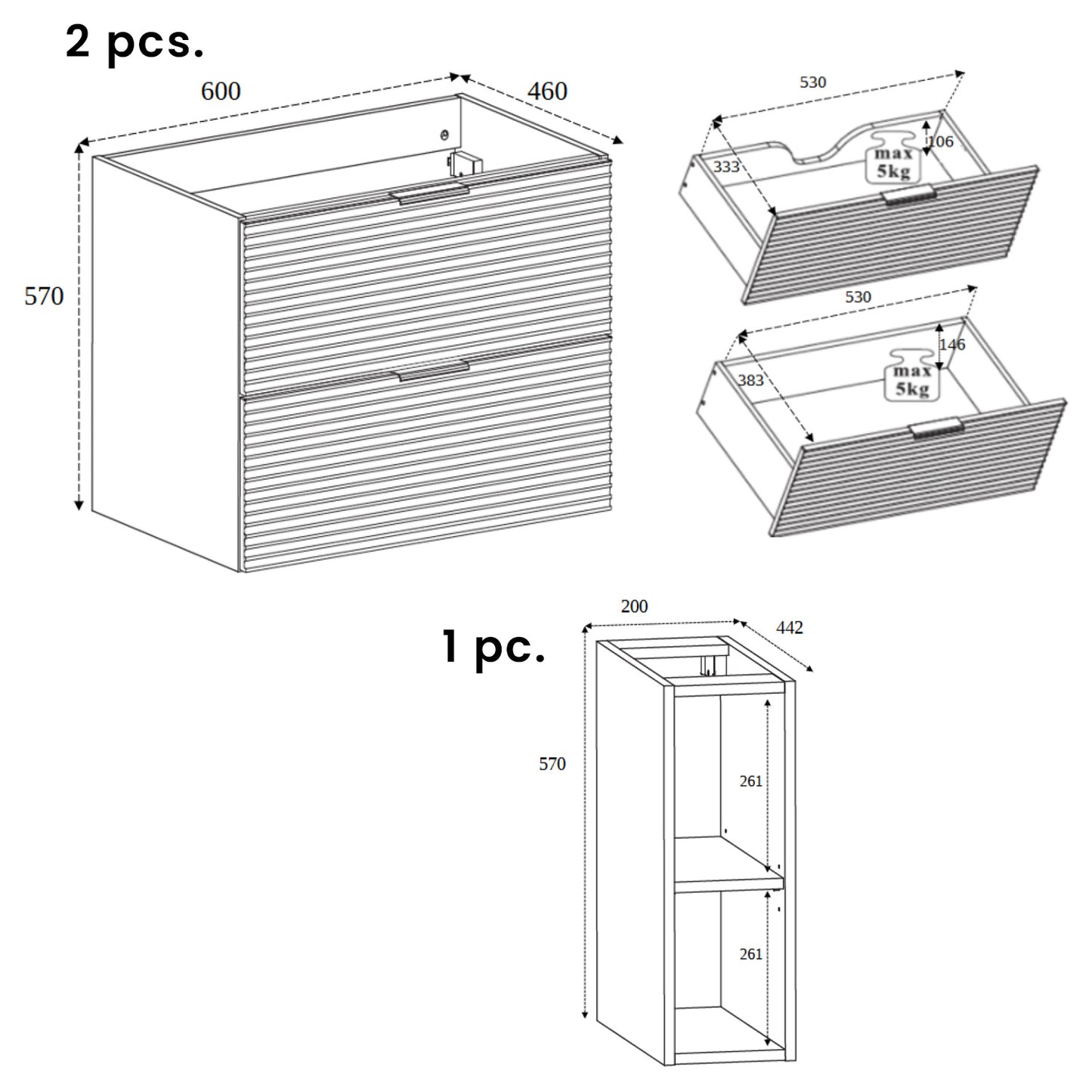 2 pcs.

600

460

570

530

333

106

max
5kg

530

383

146

max
5kg

1 pc.

200

442

570

261

261