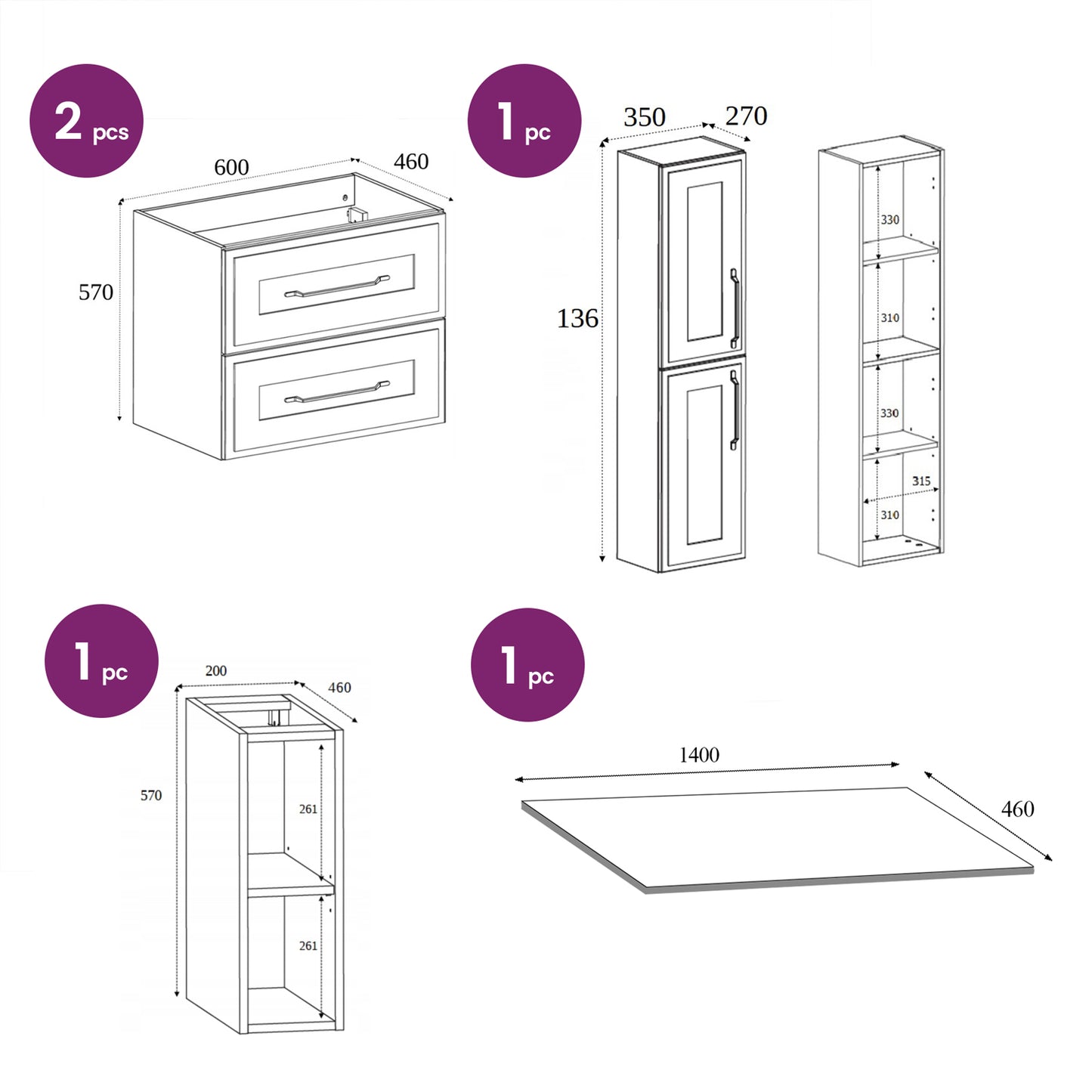 2 pcs

600

460

570

1 pc

350

270

136

330

310

330

315

310

1 pc

200

460

570

261

261

1 pc

1400

460