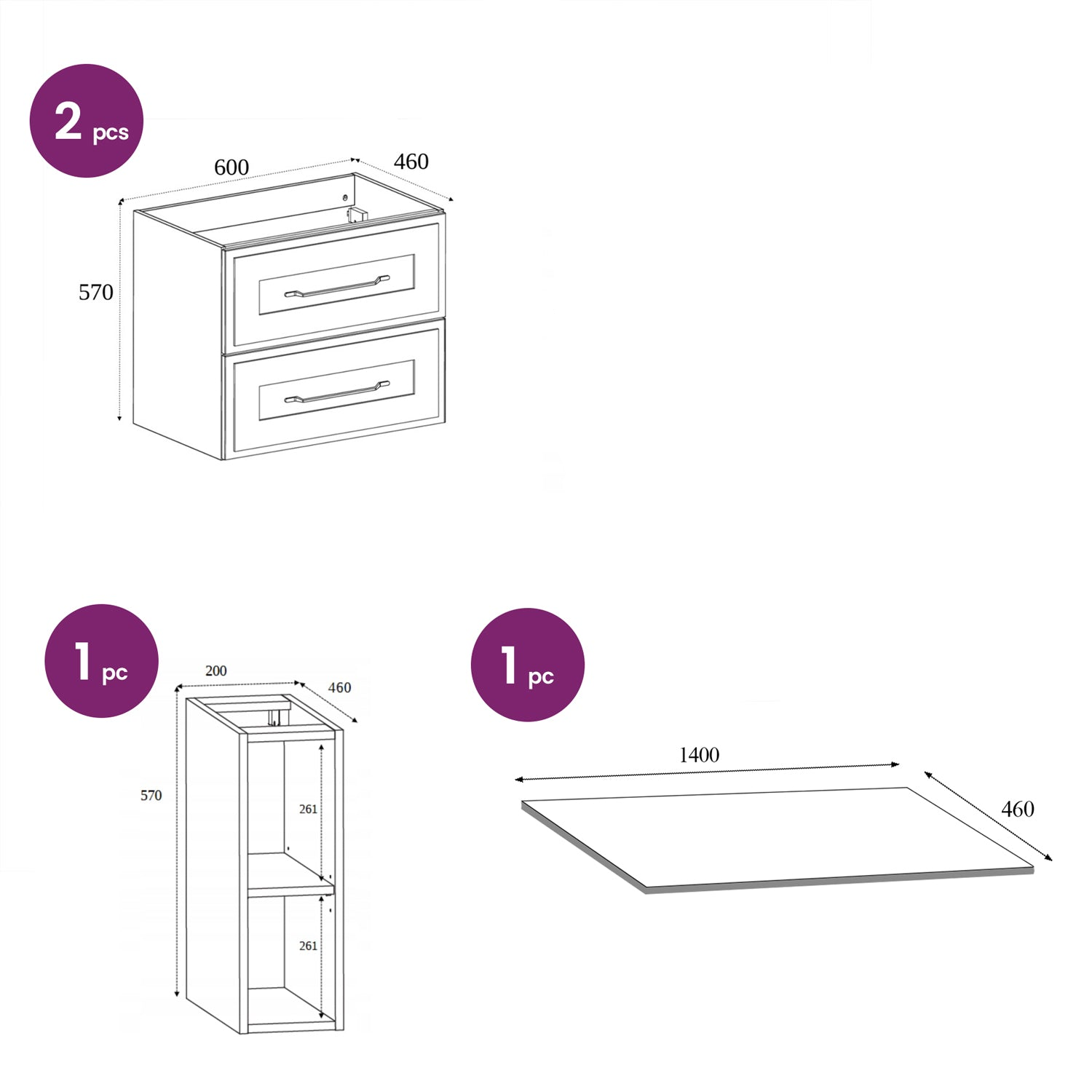 2 pcs

600

460

570

1 pc

200

460

570

261

261

1 pc

1400

460