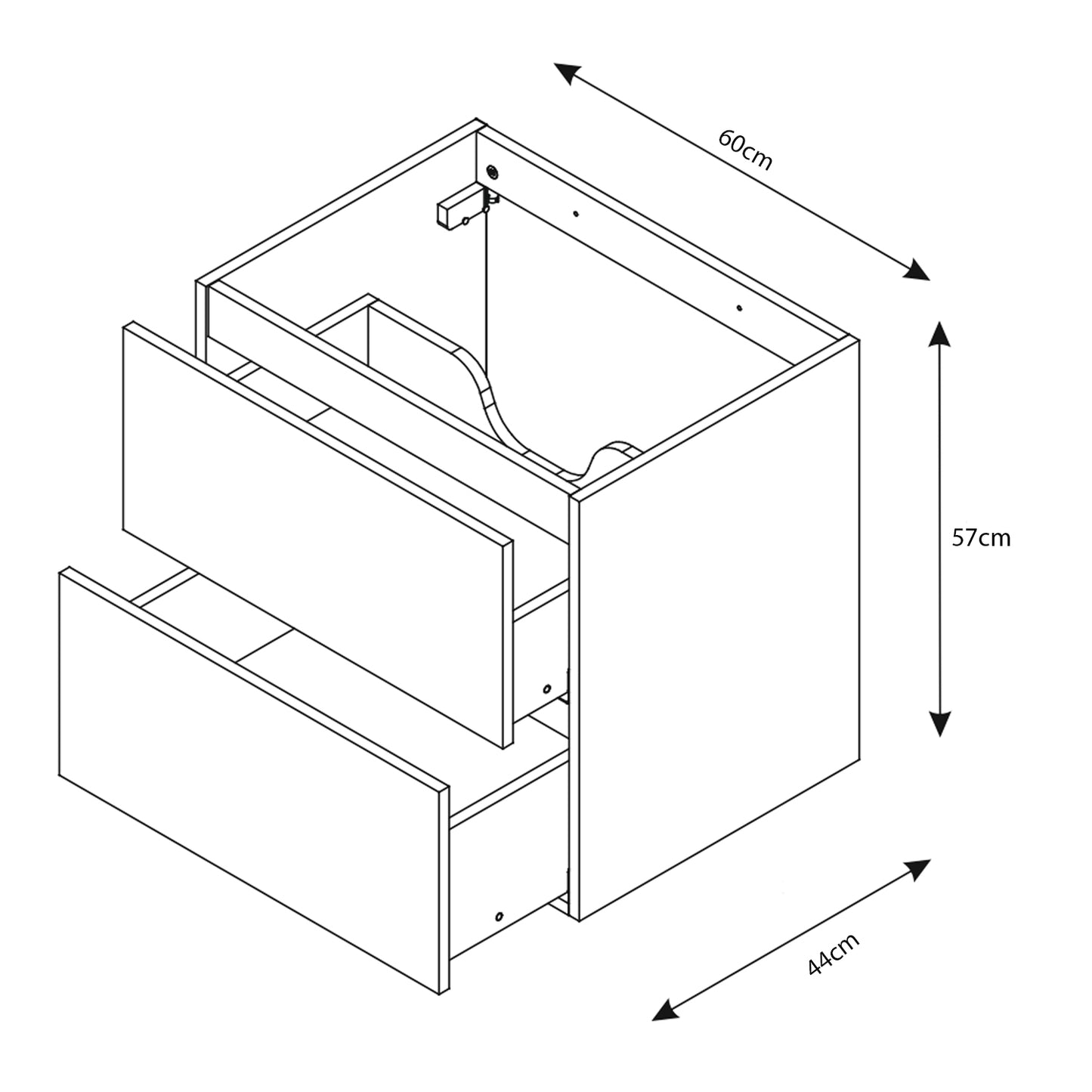 60cm

57cm

44cm