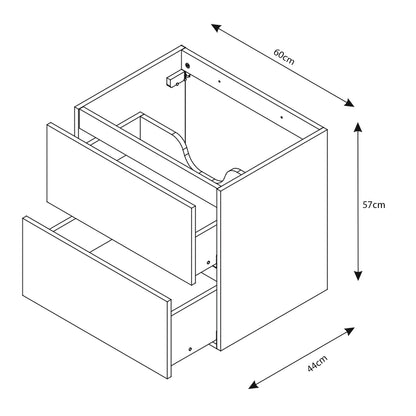 60cm

57cm

44cm