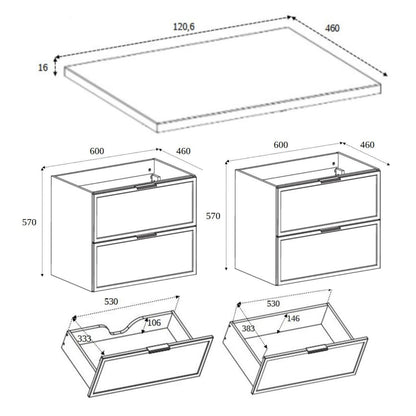 120,6
460
16

600
460
570

600
460
570

530
106
333

530
146
383