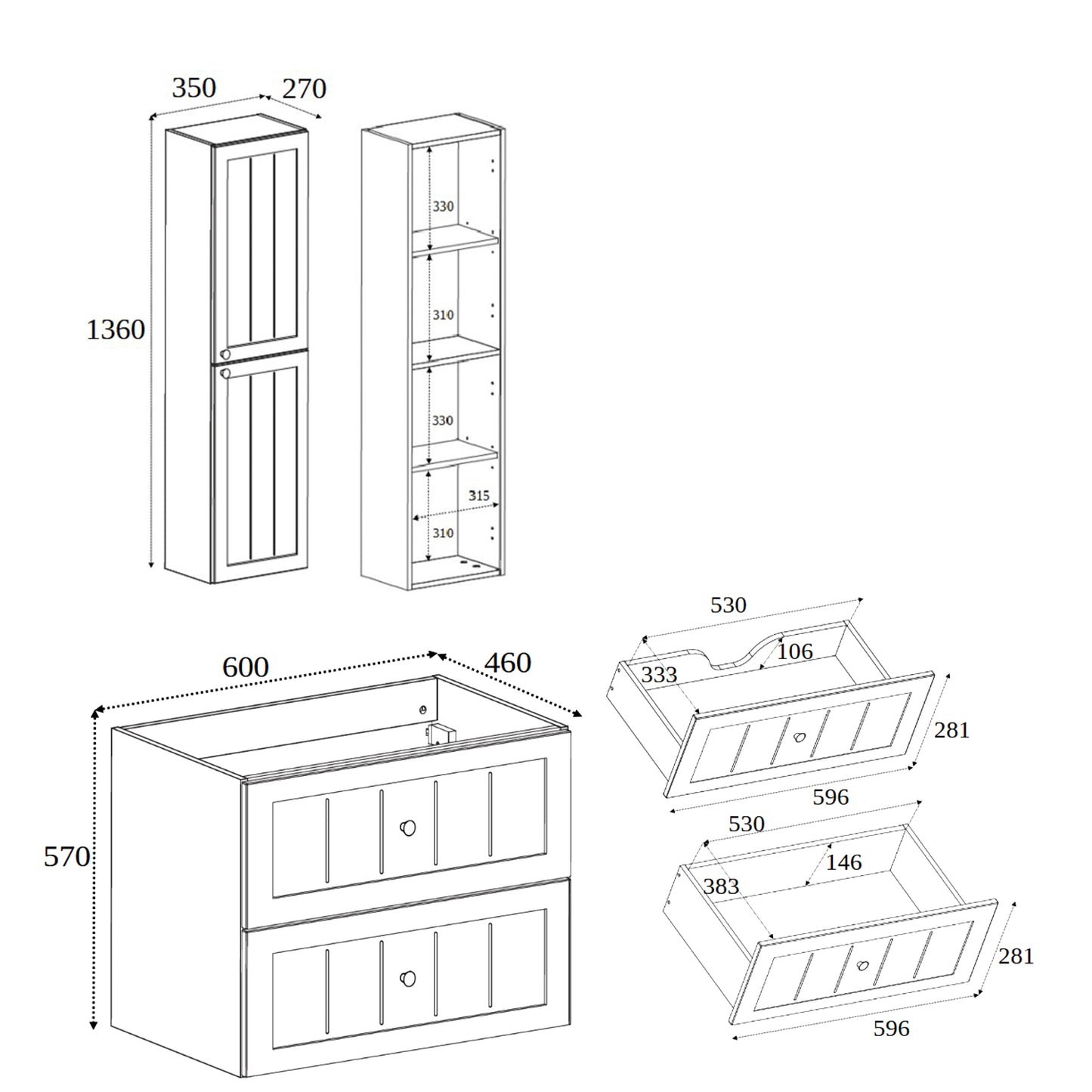 350
270
1360
330
310
330
315
310
600
460
570
530
106
333
281
596
530
146
383
281
596