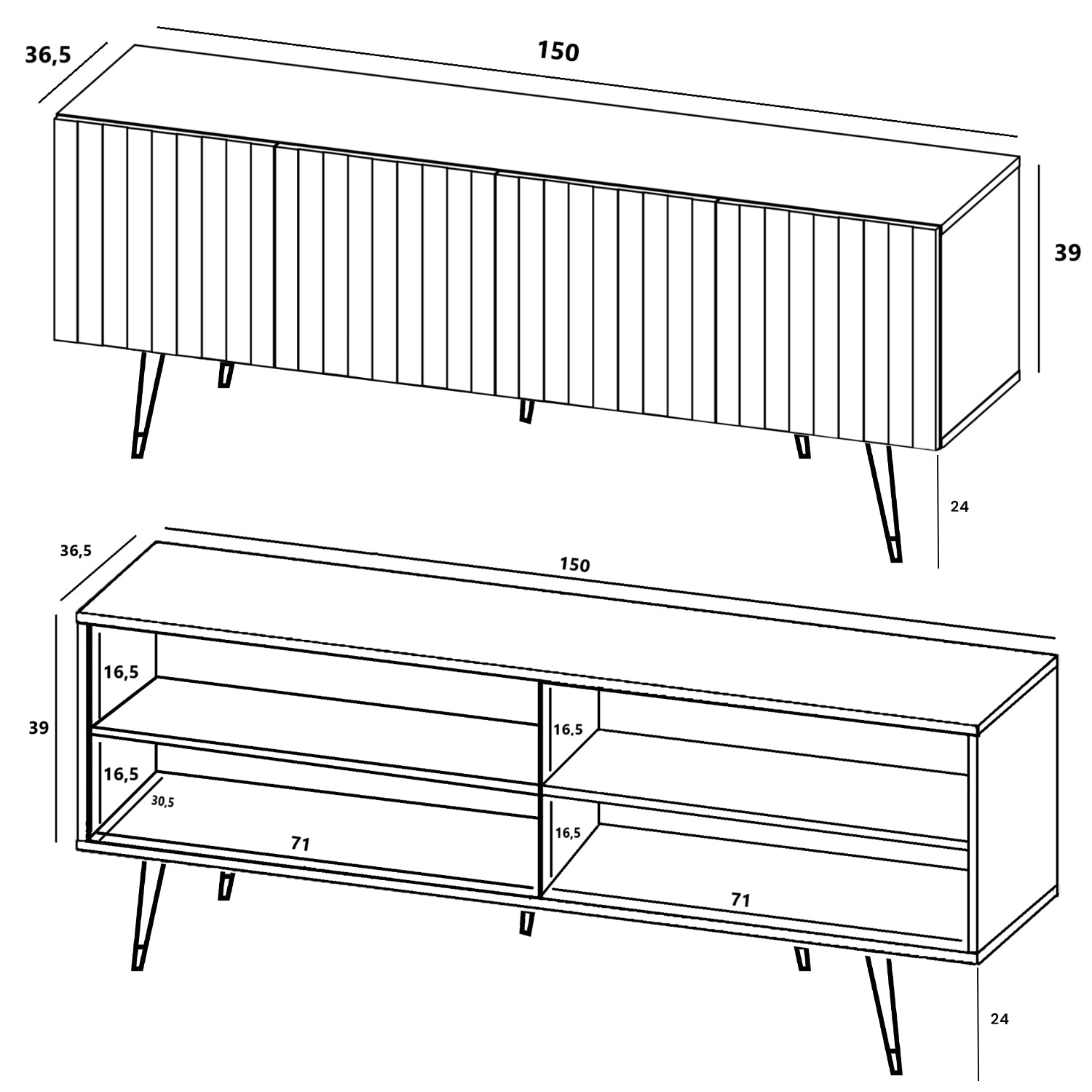 36,5
150
39
24
36,5
150
39
16,5
16,5
30,5
71
16,5
16,5
71
24