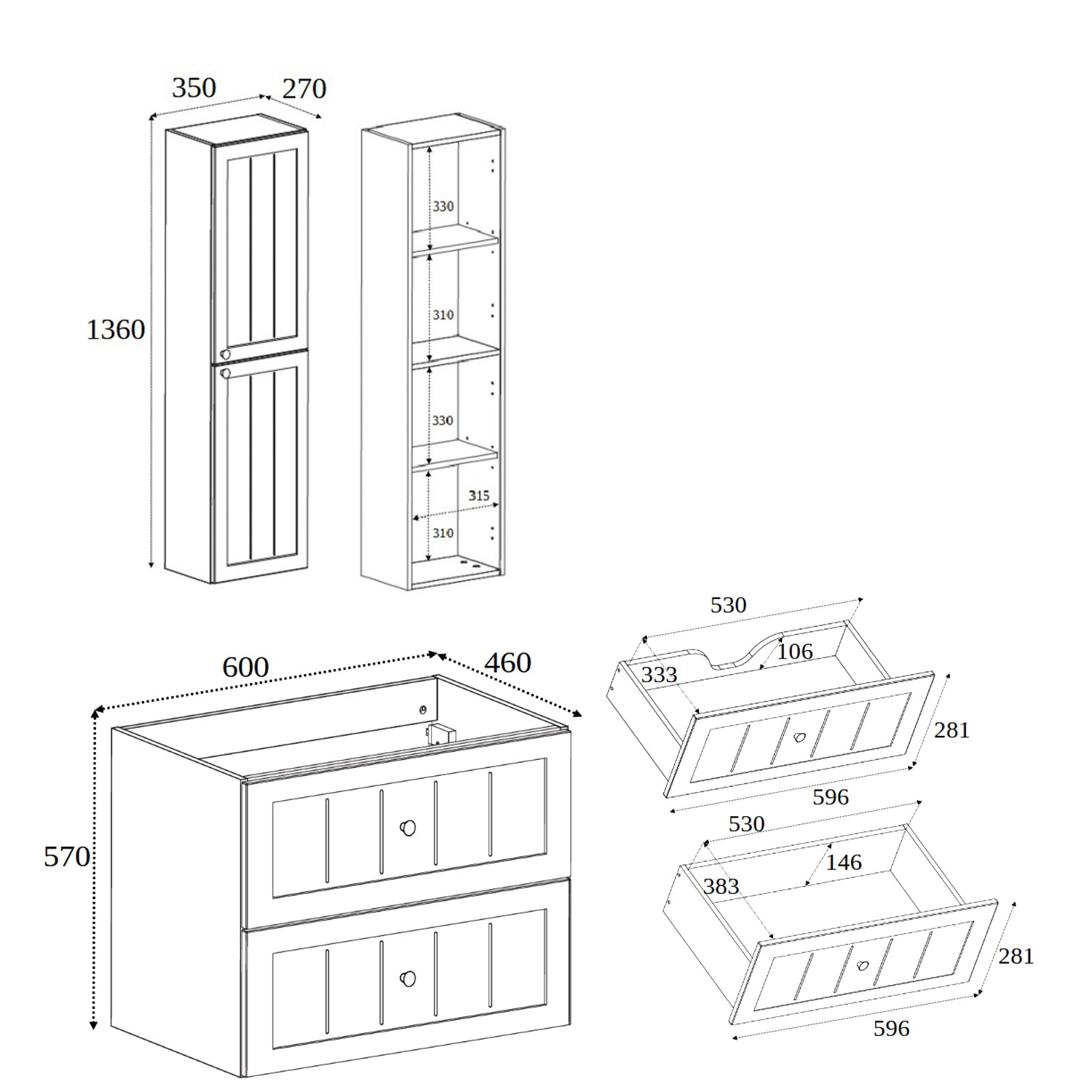 350
270
1360
330
310
330
315
310
600
460
570
530
106
333
281
596
530
146
383
281
596