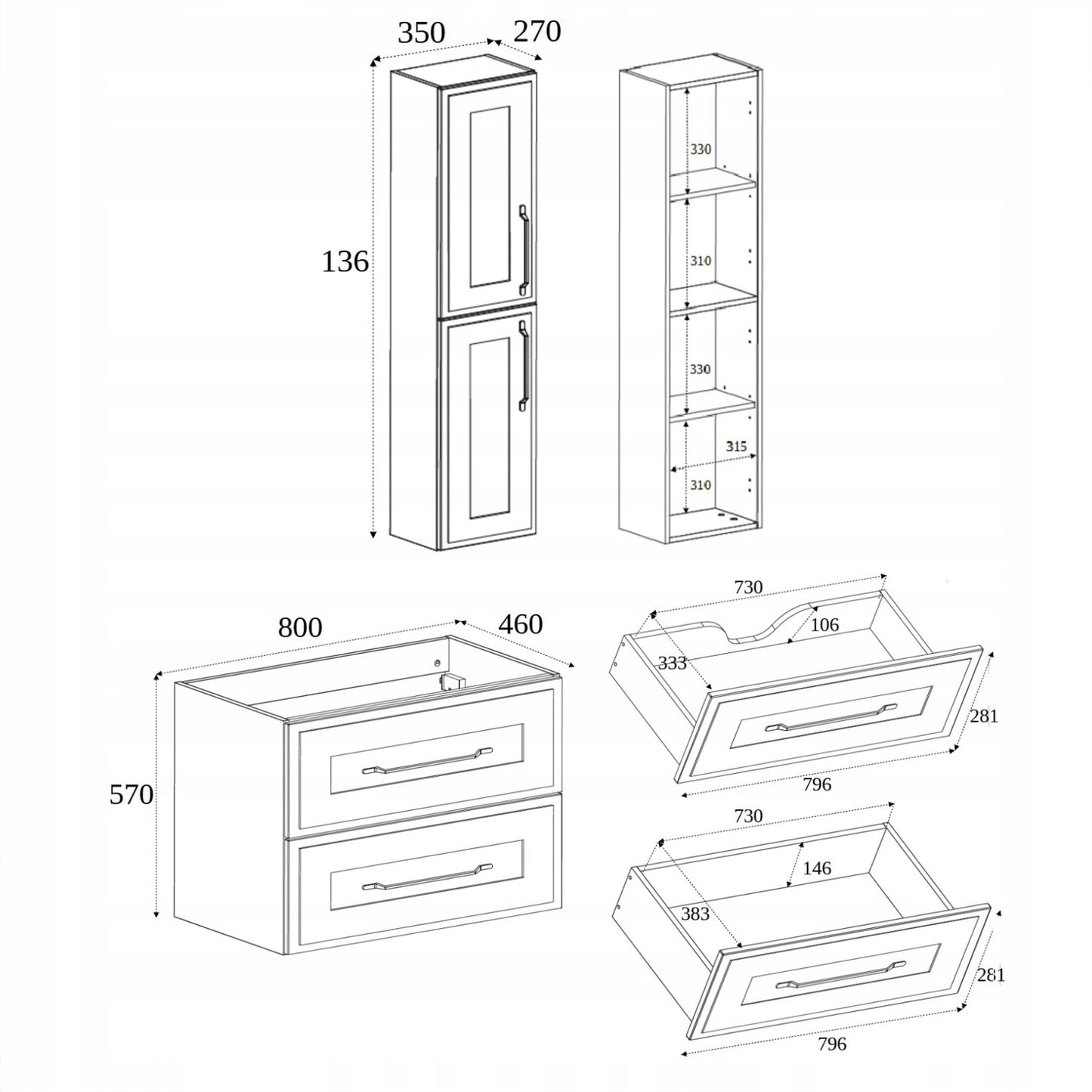 350
270
136
330
310
330
315
310
800
460
570
730
106
333
281
796
730
146
383
281
796