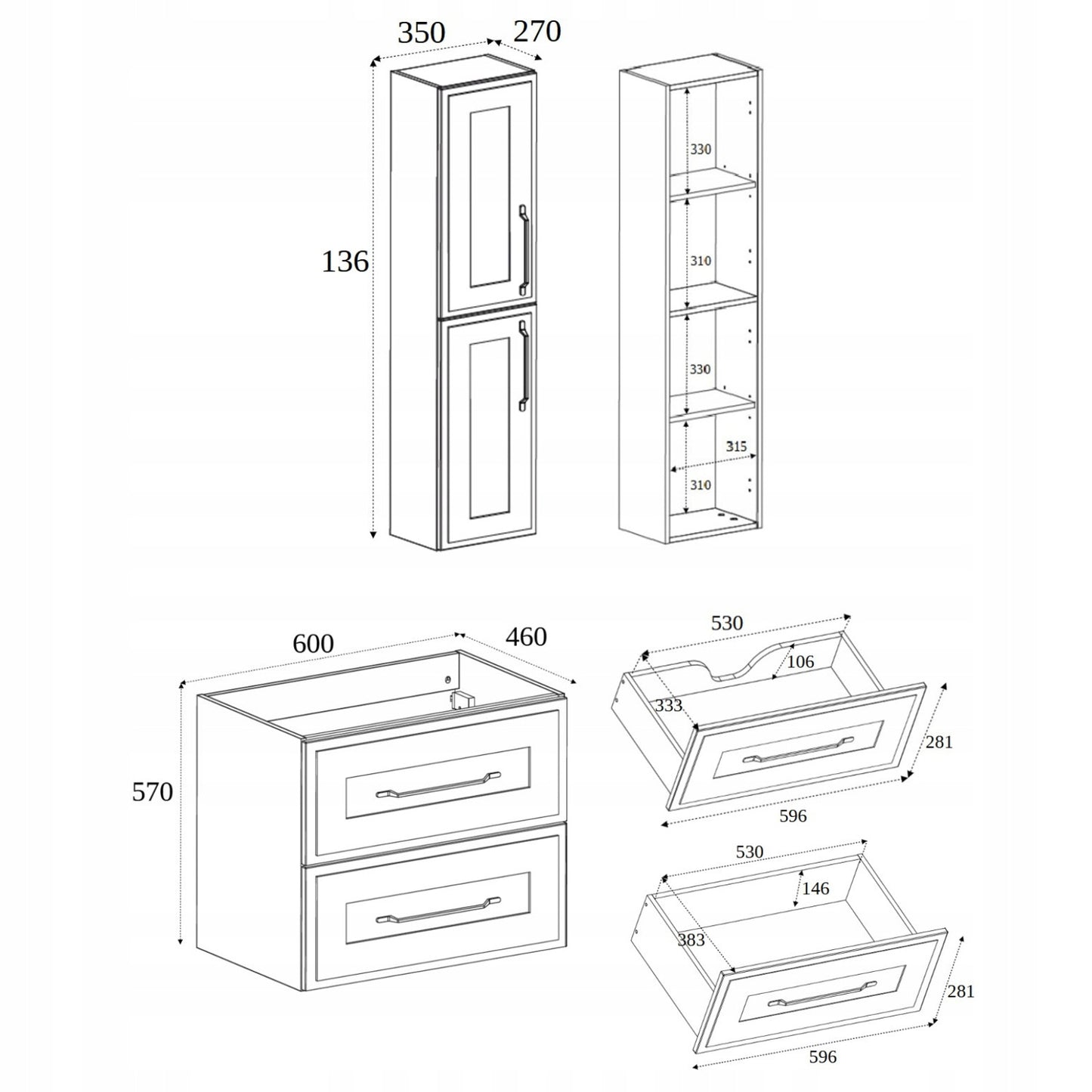 350
270
136
330
310
330
315
310
600
460
570
530
106
333
281
596
530
146
383
281
596