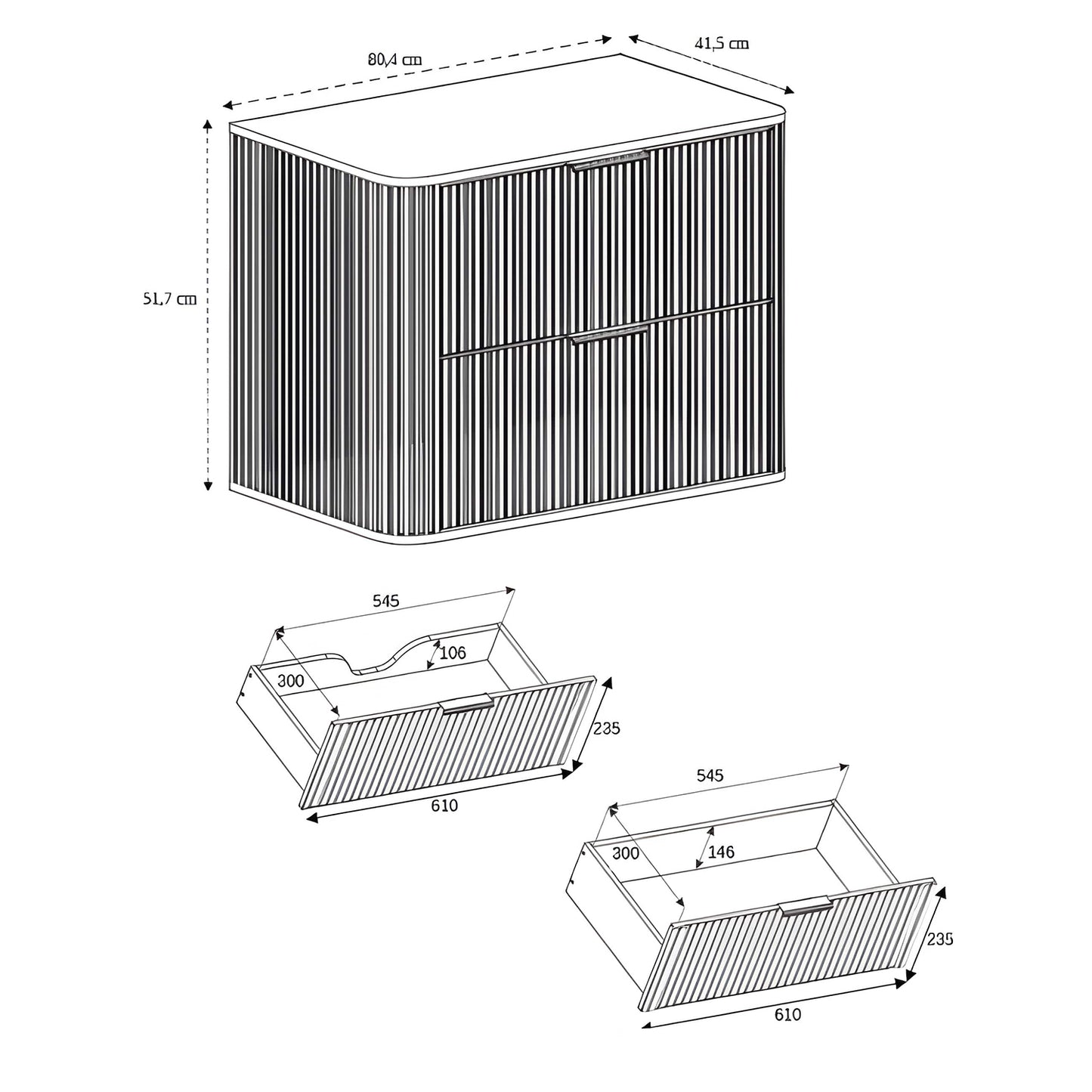 80,4 cm

41,5 cm

51,7 cm

545

106

300

235

610

545

300

146

235

610