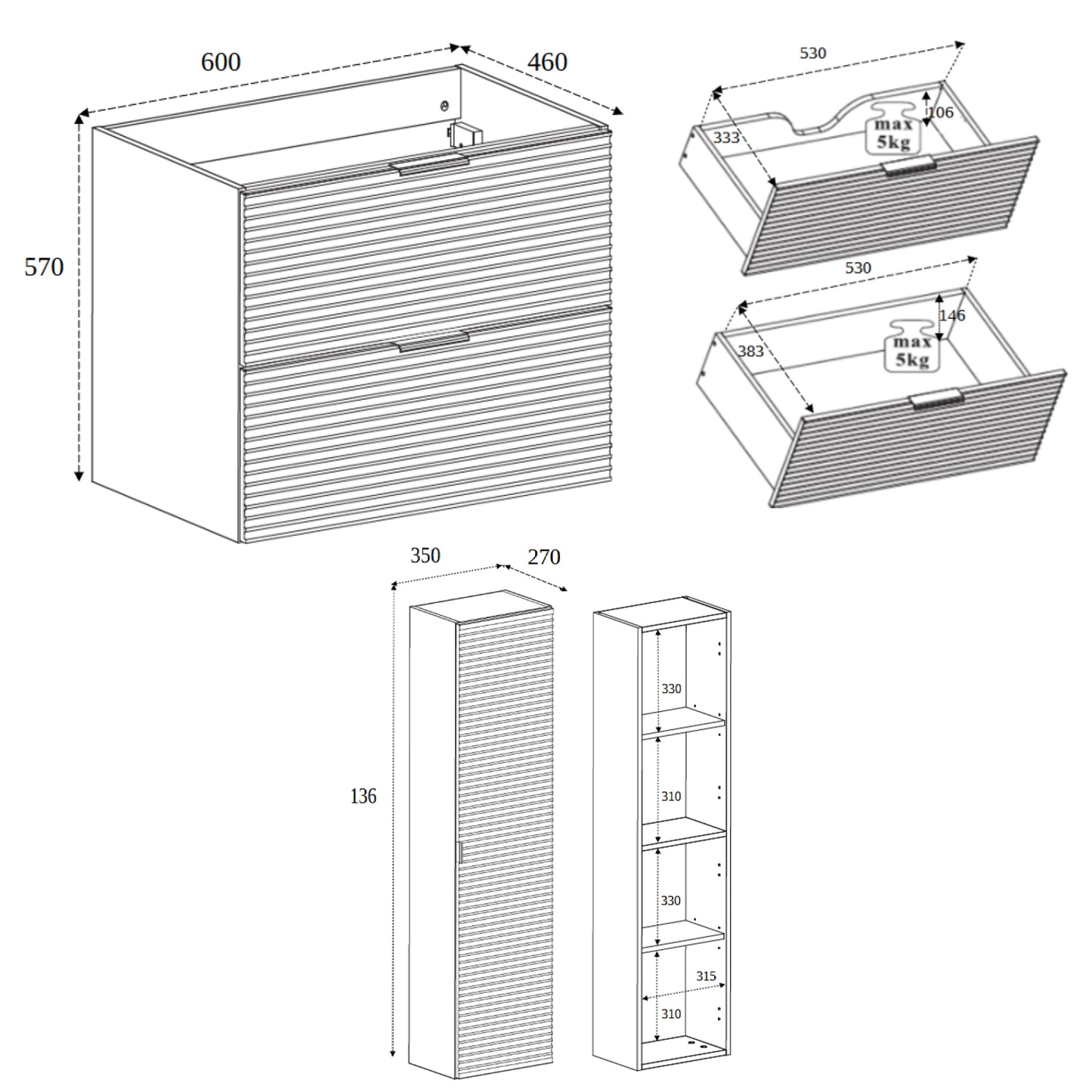 600
460
570
530
333
106
max 5kg
530
383
146
max 5kg
350
270
136
330
310
330
315
310