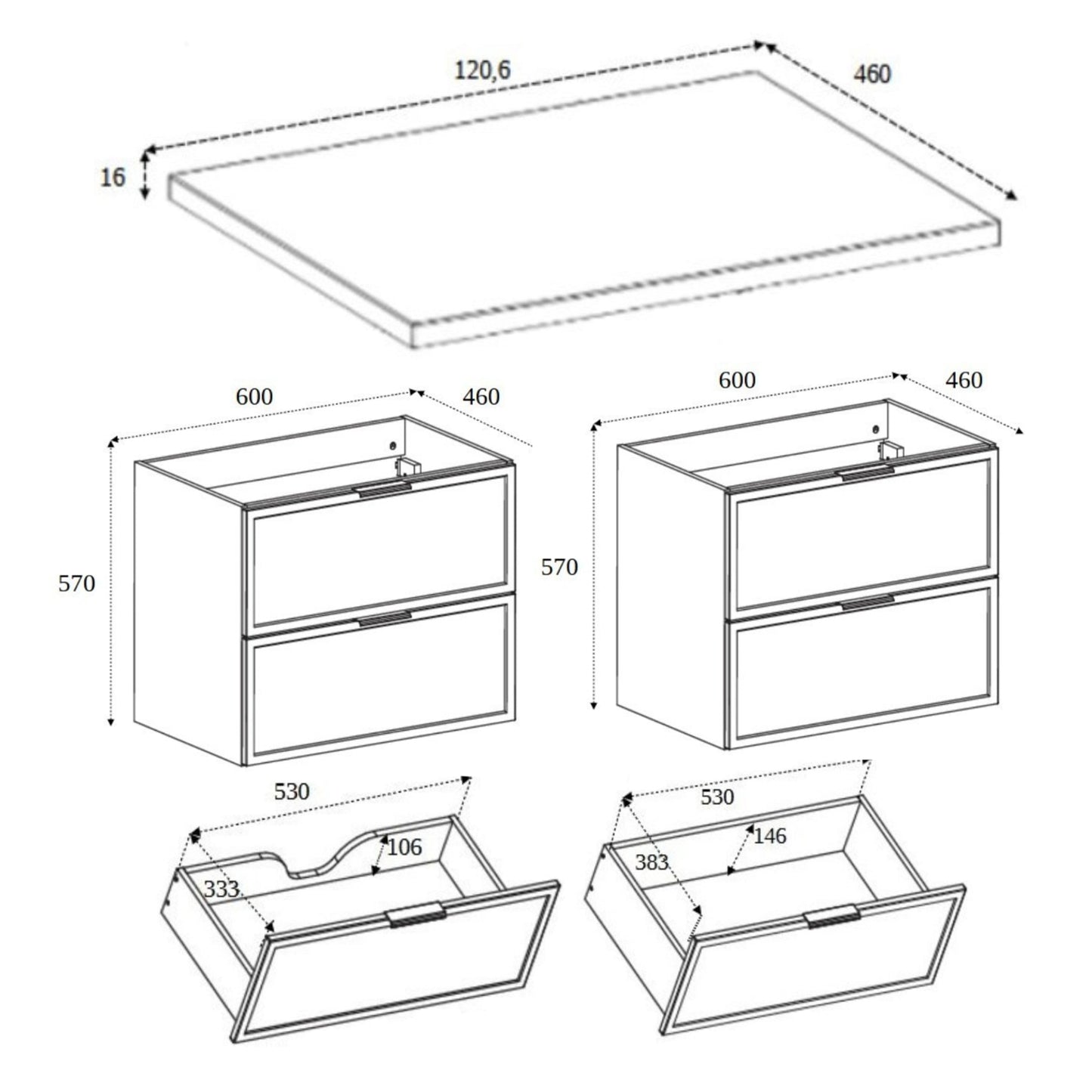 120,6
460
16
600
460
570
600
460
570
530
106
333
530
146
383