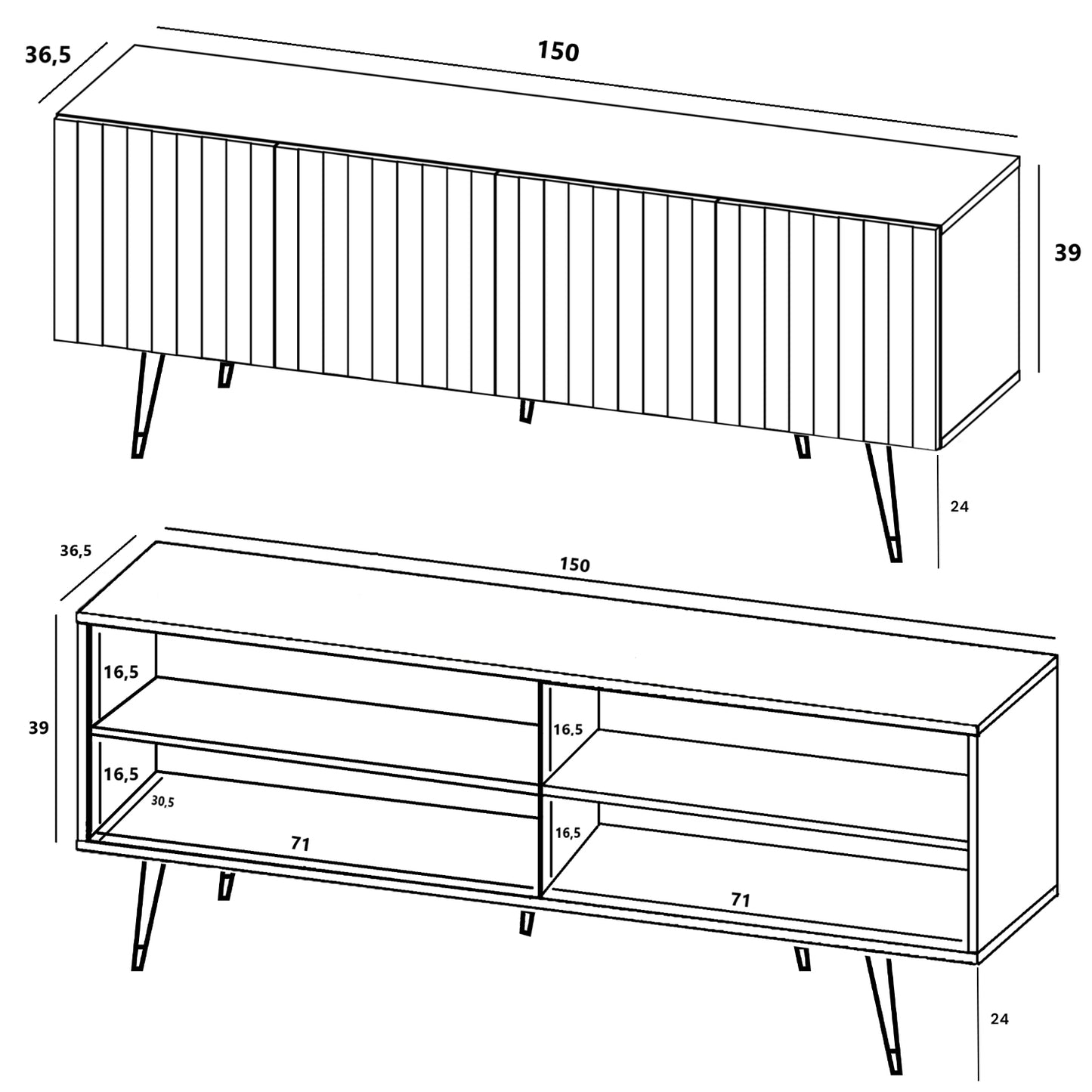 36,5

150

39

24

36,5

150

39

16,5

16,5

30,5

71

16,5

16,5

71

24